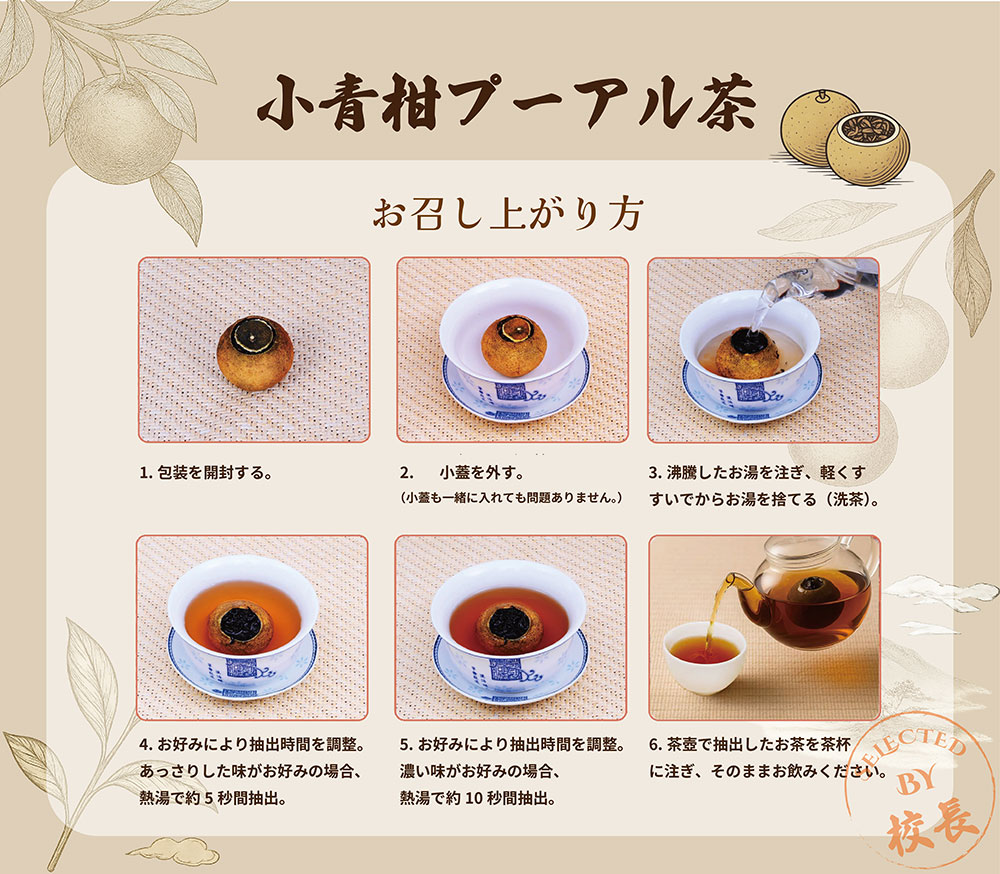 小青柑プーアル茶

お召し上がり方

1. 包装を開封する。

2. 小蓋を外す。
(小蓋も一緒に入れても問題ありません。)

3. 沸騰したお湯を注ぎ、軽くすすいでからお湯を捨てる(洗茶)。

4. お好みにより抽出時間を調整。あっさりした味がお好みの場合、熱湯で約 5 秒間抽出。

5. お好みにより抽出時間を調整。濃い味がお好みの場合、熱湯で約 10 秒間抽出。

6. 茶壺で抽出したお茶を茶杯に注ぎ、そのままお飲みください。

SELECTED BY 校長